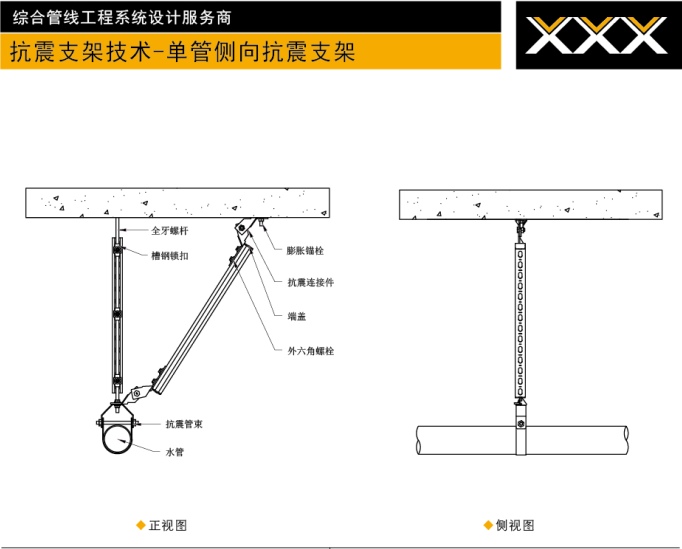 综合管线工程系统设计服务商

抗震支架技术-单管侧向抗震支架

XXX

全牙螺杆

槽钢锁扣

膨胀锚栓

抗震连接件

端盖

外六角螺栓

抗震管束

水管

◆正视图

◆侧视图