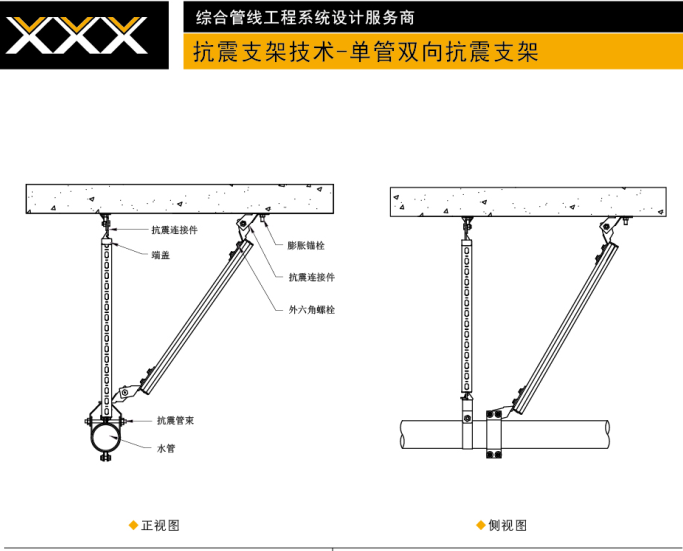 XXX

综合管线工程系统设计服务商

抗震支架技术-单管双向抗震支架

抗震连接件

端盖

膨胀锚栓

抗震连接件

外六角螺栓

抗震管束

水管

◆正视图

◆侧视图