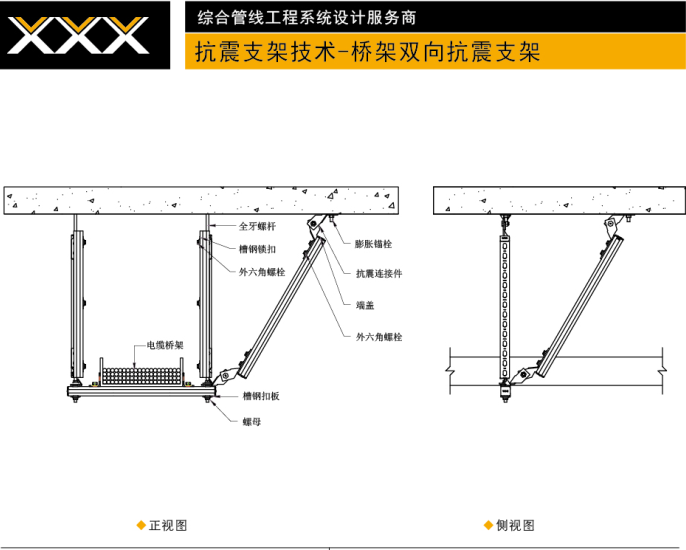 XXX

综合管线工程系统设计服务商

抗震支架技术-桥架双向抗震支架

全牙螺杆

槽钢锁扣

外六角螺栓

膨胀锚栓

抗震连接件

端盖

外六角螺栓

电缆桥架

槽钢扣板

螺母

◆正视图

◆侧视图