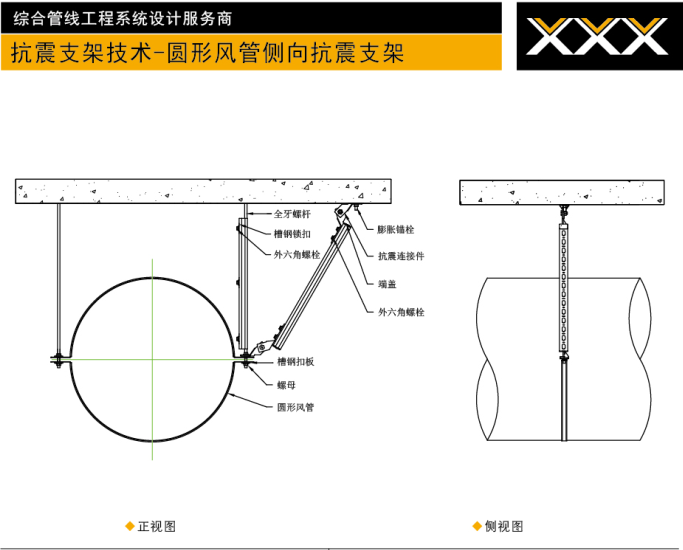 综合管线工程系统设计服务商

抗震支架技术-圆形风管侧向抗震支架

XXX

全牙螺杆
槽钢锁扣
外六角螺栓
膨胀锚栓
抗震连接件
端盖
外六角螺栓
槽钢扣板
螺母
圆形风管

◆正视图

◆侧视图