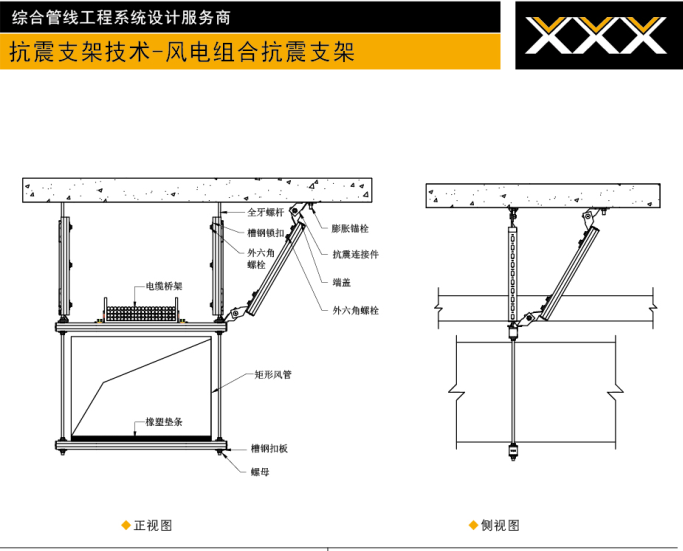 综合管线工程系统设计服务商

抗震支架技术-风电组合抗震支架

XXX

全牙螺杆
槽钢锁扣
外六角螺栓
膨胀锚栓
抗震连接件
端盖
外六角螺栓
电缆桥架
矩形风管
橡塑垫条
槽钢扣板
螺母

◆正视图

◆侧视图