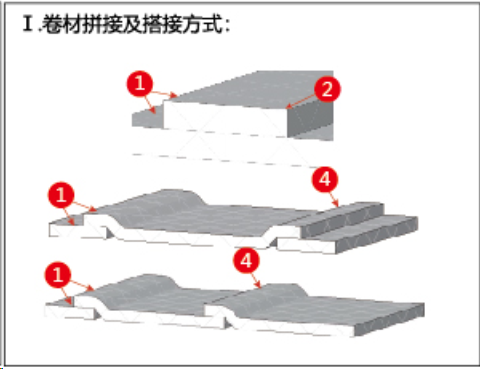 Ⅰ.卷材拼接及搭接方式：

1
2
1
4
1
4